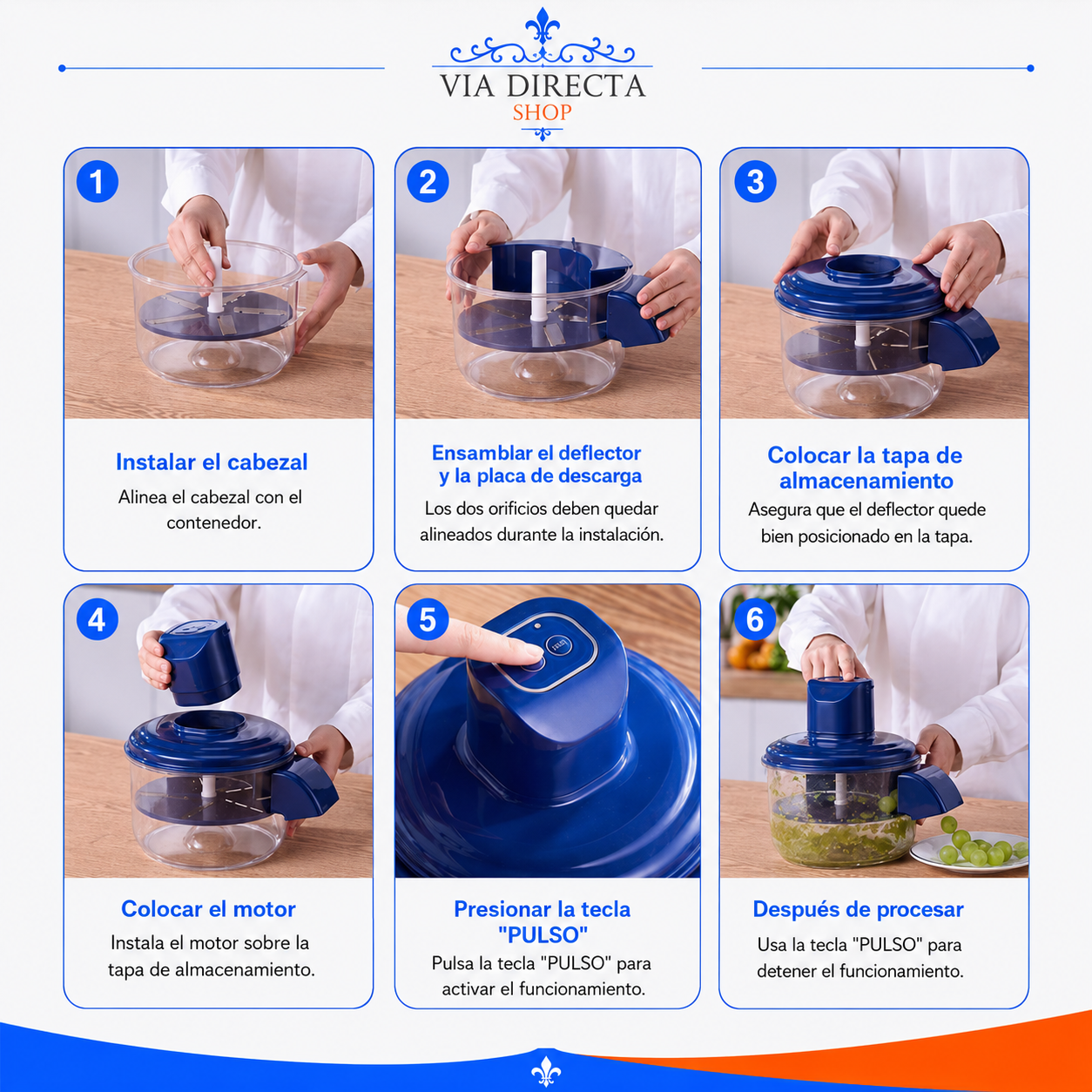 VIA DIRECTA
SHOP

1
Instalar el cabezal
Alinea el cabezal con el contenedor.

2
Ensamblar el deflector y la placa de descarga
Los dos orificios deben quedar alineados durante la instalación.

3
Colocar la tapa de almacenamiento
Asegura que el deflector quede bien posicionado en la tapa.

4
Colocar el motor
Instala el motor sobre la tapa de almacenamiento.

5
Presionar la tecla "PULSO"
Pulsa la tecla "PULSO" para activar el funcionamiento.

6
Después de procesar
Usa la tecla "PULSO" para detener el funcionamiento.